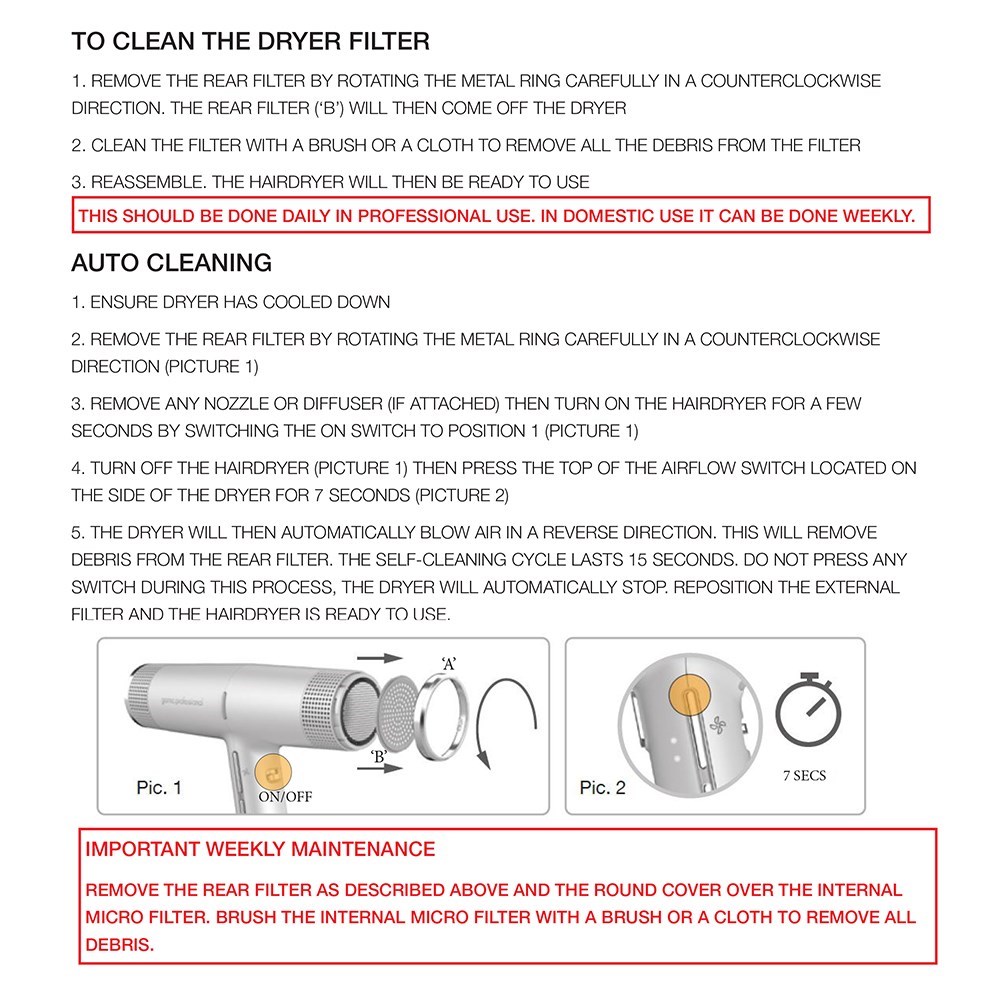 TO CLEAN THE DRYER FILTER

1. REMOVE THE REAR FILTER BY ROTATING THE METAL RING CAREFULLY IN A COUNTERCLOCKWISE DIRECTION. THE REAR FILTER ('B') WILL THEN COME OFF THE DRYER

2. CLEAN THE FILTER WITH A BRUSH OR A CLOTH TO REMOVE ALL THE DEBRIS FROM THE FILTER

3. REASSEMBLE. THE HAIRDRYER WILL THEN BE READY TO USE

THIS SHOULD BE DONE DAILY IN PROFESSIONAL USE. IN DOMESTIC USE IT CAN BE DONE WEEKLY.

AUTO CLEANING

1. ENSURE DRYER HAS COOLED DOWN

2. REMOVE THE REAR FILTER BY ROTATING THE METAL RING CAREFULLY IN A COUNTERCLOCKWISE DIRECTION (PICTURE 1)

3. REMOVE ANY NOZZLE OR DIFFUSER (IF ATTACHED) THEN TURN ON THE HAIRDRYER FOR A FEW SECONDS BY SWITCHING THE ON SWITCH TO POSITION 1 (PICTURE 1)

4. TURN OFF THE HAIRDRYER (PICTURE 1) THEN PRESS THE TOP OF THE AIRFLOW SWITCH LOCATED ON THE SIDE OF THE DRYER FOR 7 SECONDS (PICTURE 2)

5. THE DRYER WILL THEN AUTOMATICALLY BLOW AIR IN A REVERSE DIRECTION. THIS WILL REMOVE DEBRIS FROM THE REAR FILTER. THE SELF-CLEANING CYCLE LASTS 15 SECONDS. DO NOT PRESS ANY SWITCH DURING THIS PROCESS, THE DRYER WILL AUTOMATICALLY STOP. REPOSITION THE EXTERNAL FILTER AND THE HAIRDRYER IS READY TO USE.

'A'
'B'
Pic. 1
ON/OFF
Pic. 2
7 SECS

IMPORTANT WEEKLY MAINTENANCE

REMOVE THE REAR FILTER AS DESCRIBED ABOVE AND THE ROUND COVER OVER THE INTERNAL MICRO FILTER. BRUSH THE INTERNAL MICRO FILTER WITH A BRUSH OR A CLOTH TO REMOVE ALL DEBRIS.